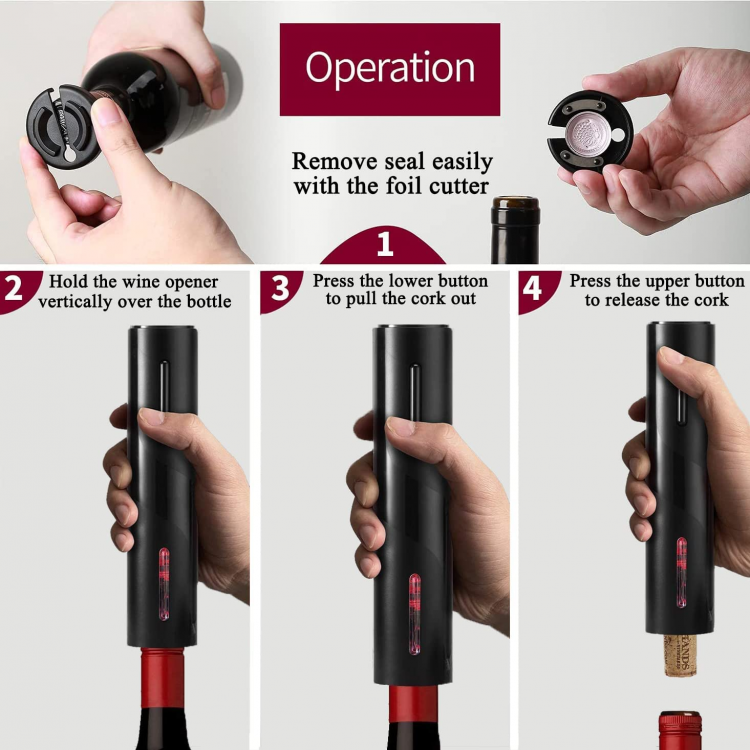 Operation

Remove seal easily with the foil cutter

1

2 Hold the wine opener vertically over the bottle

3 Press the lower button to pull the cork out

4 Press the upper button to release the cork